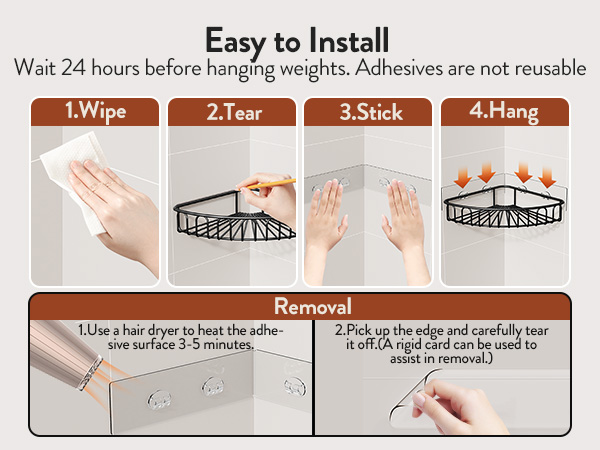 Easy to Install

Wait 24 hours before hanging weights. Adhesives are not reusable

1.Wipe

2.Tear

3.Stick

4.Hang

Removal

1.Use a hair dryer to heat the adhesive surface 3-5 minutes.

2.Pick up the edge and carefully tear it off.(A rigid card can be used to assist in removal.)