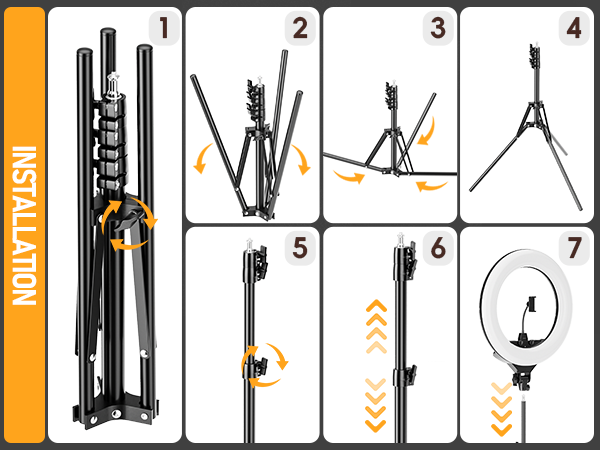 INSTALLATION

1

2

3

4

5

6

7