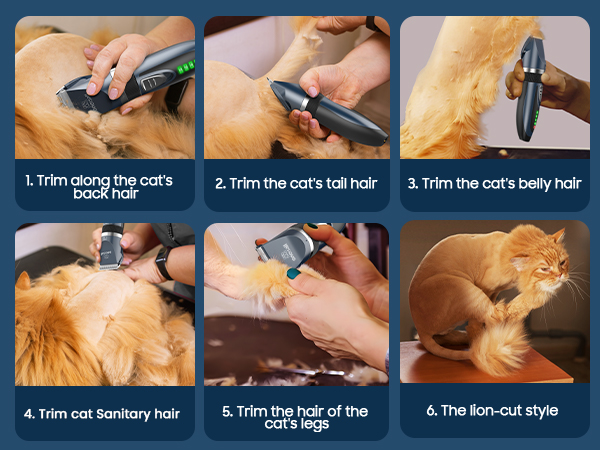 1. Trim along the cat's back hair

2. Trim the cat's tail hair

3. Trim the cat's belly hair

4. Trim cat Sanitary hair

5. Trim the hair of the cat's legs

6. The lion-cut style