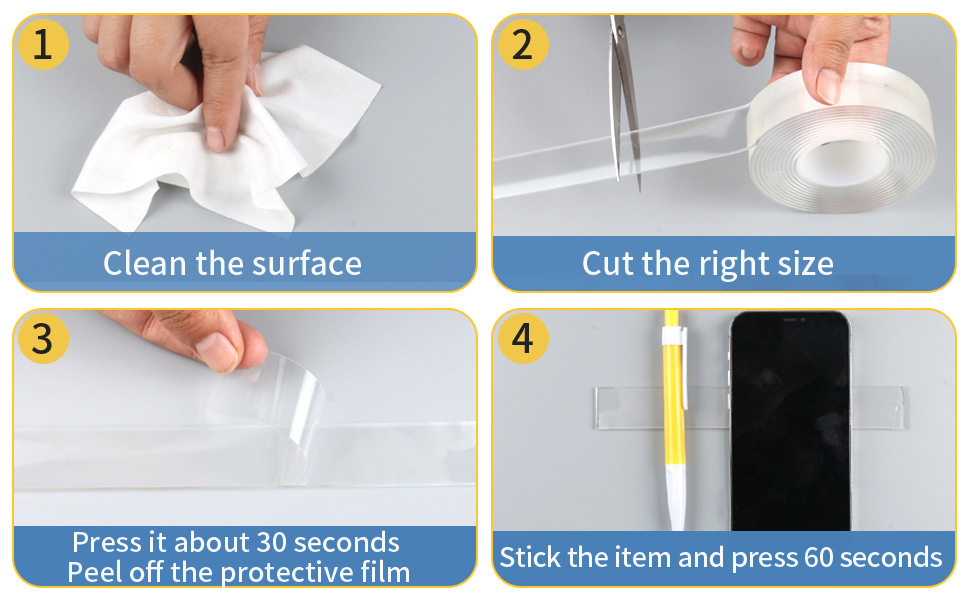 1

Clean the surface

2

Cut the right size

3

Press it about 30 seconds
Peel off the protective film

4

Stick the item and press 60 seconds