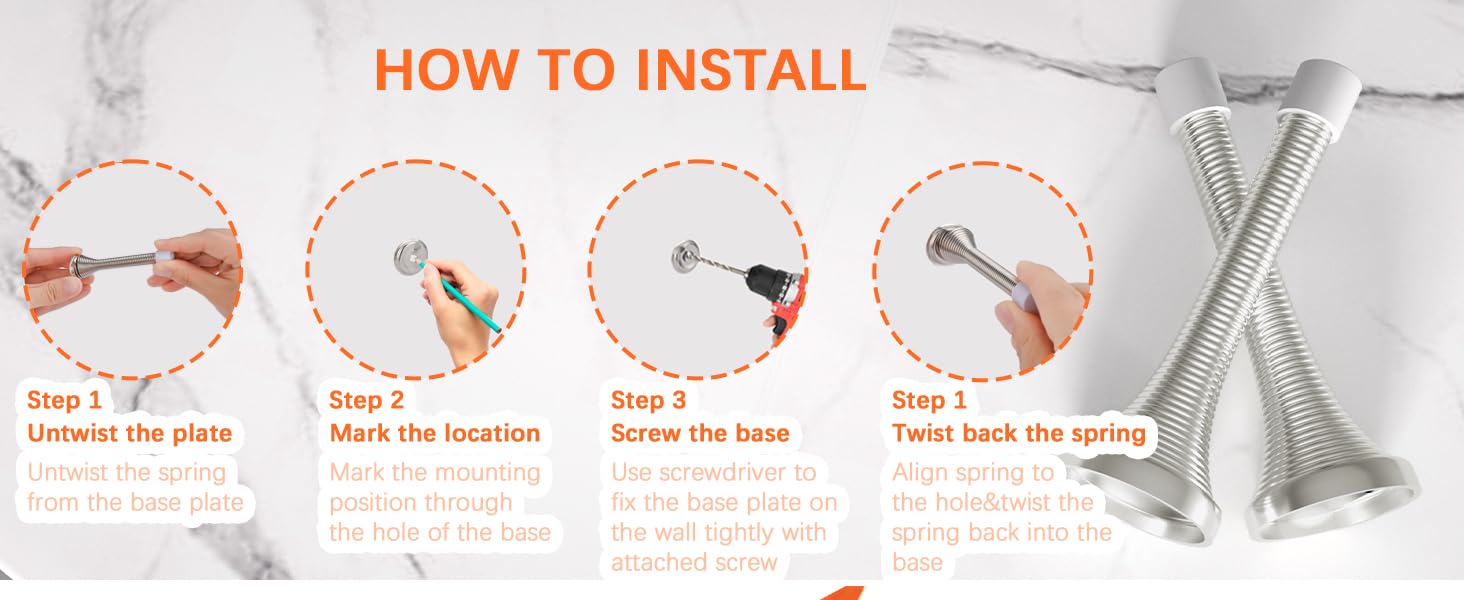 HOW TO INSTALL

Step 1
Untwist the plate
Untwist the spring from the base plate

Step 2
Mark the location
Mark the mounting position through the hole of the base

Step 3
Screw the base
Use screwdriver to fix the base plate on the wall tightly with attached screw

Step 1
Twist back the spring
Align spring to the hole&twist the spring back into the base