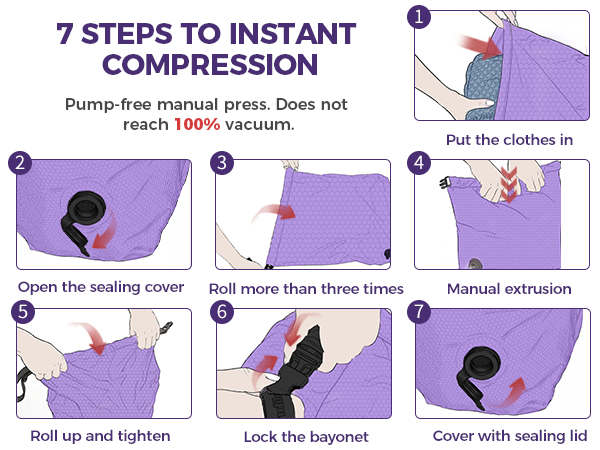 7 STEPS TO INSTANT COMPRESSION

Pump-free manual press. Does not reach 100% vacuum.

1

Put the clothes in

2

Open the sealing cover

3

Roll more than three times

4

Manual extrusion

5

Roll up and tighten

6

Lock the bayonet

7

Cover with sealing lid