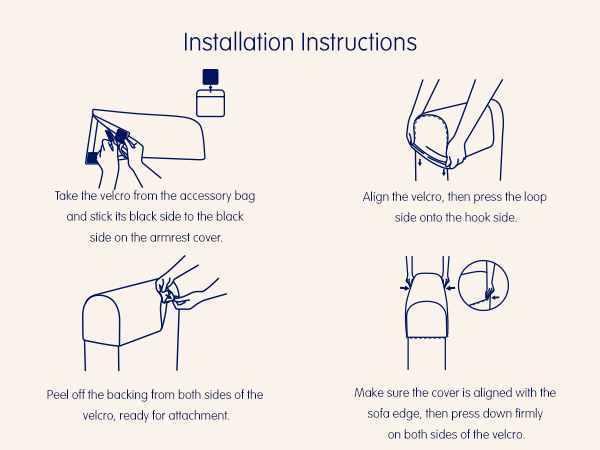 Installation Instructions

Take the velcro from the accessory bag and stick its black side to the black side on the armrest cover.

Align the velcro, then press the loop side onto the hook side.

Peel off the backing from both sides of the velcro, ready for attachment.

Make sure the cover is aligned with the sofa edge, then press down firmly on both sides of the velcro.