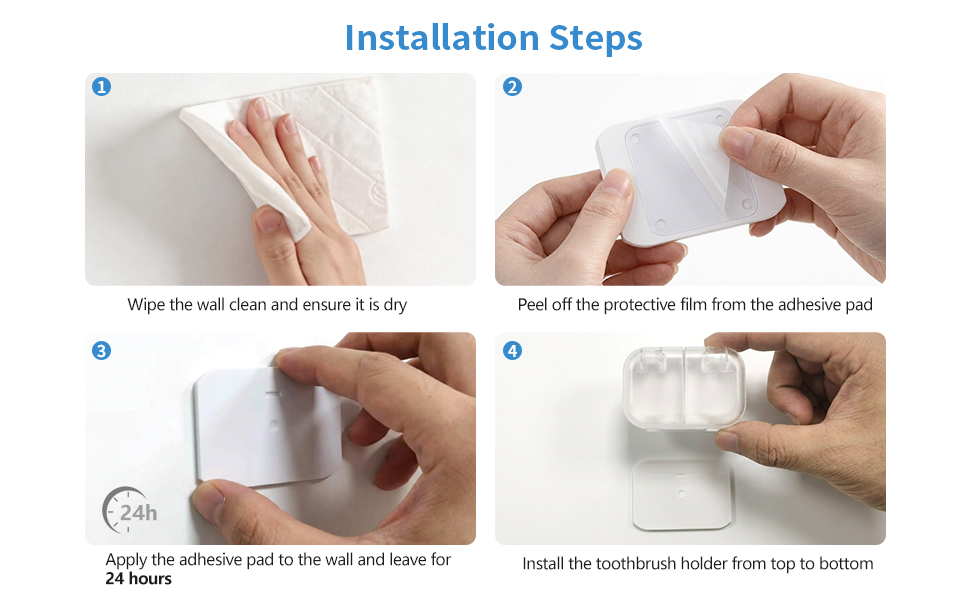 Installation Steps

1

Wipe the wall clean and ensure it is dry

2

Peel off the protective film from the adhesive pad

3

24h

Apply the adhesive pad to the wall and leave for 24 hours

4

Install the toothbrush holder from top to bottom