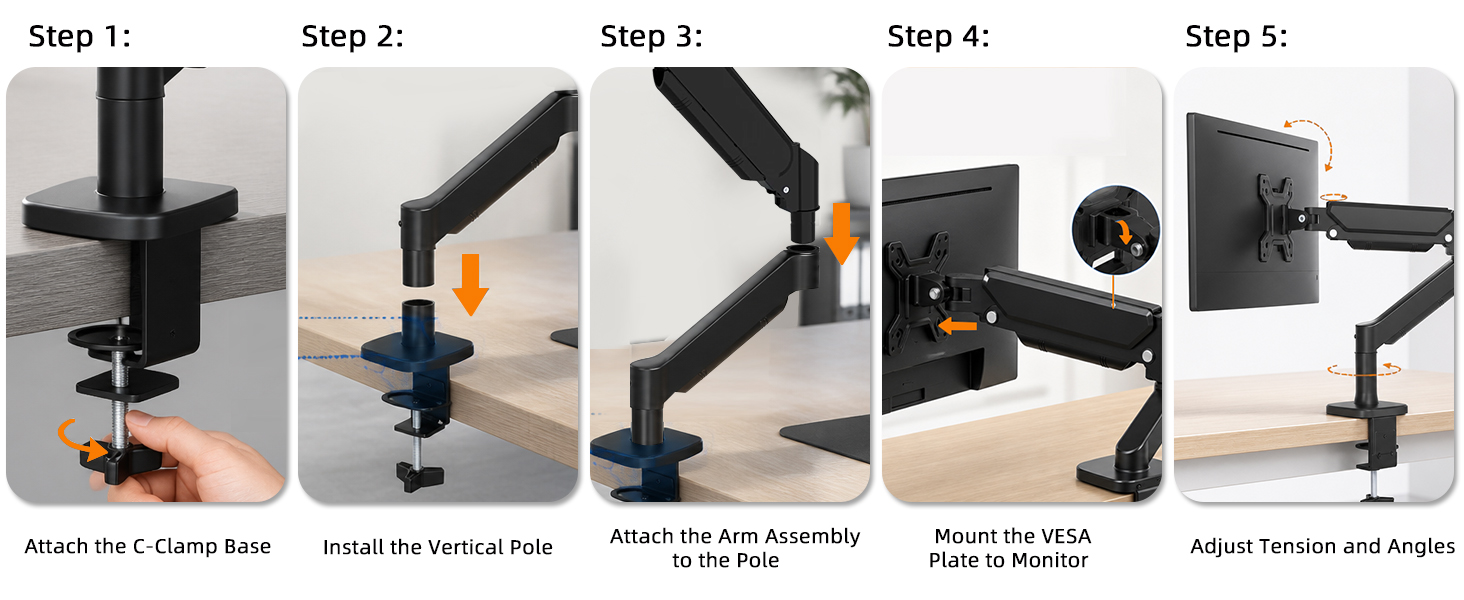 Step 1:

Attach the C-Clamp Base

Step 2:

Install the Vertical Pole

Step 3:

Attach the Arm Assembly to the Pole

Step 4:

Mount the VESA Plate to Monitor

Step 5:

Adjust Tension and Angles