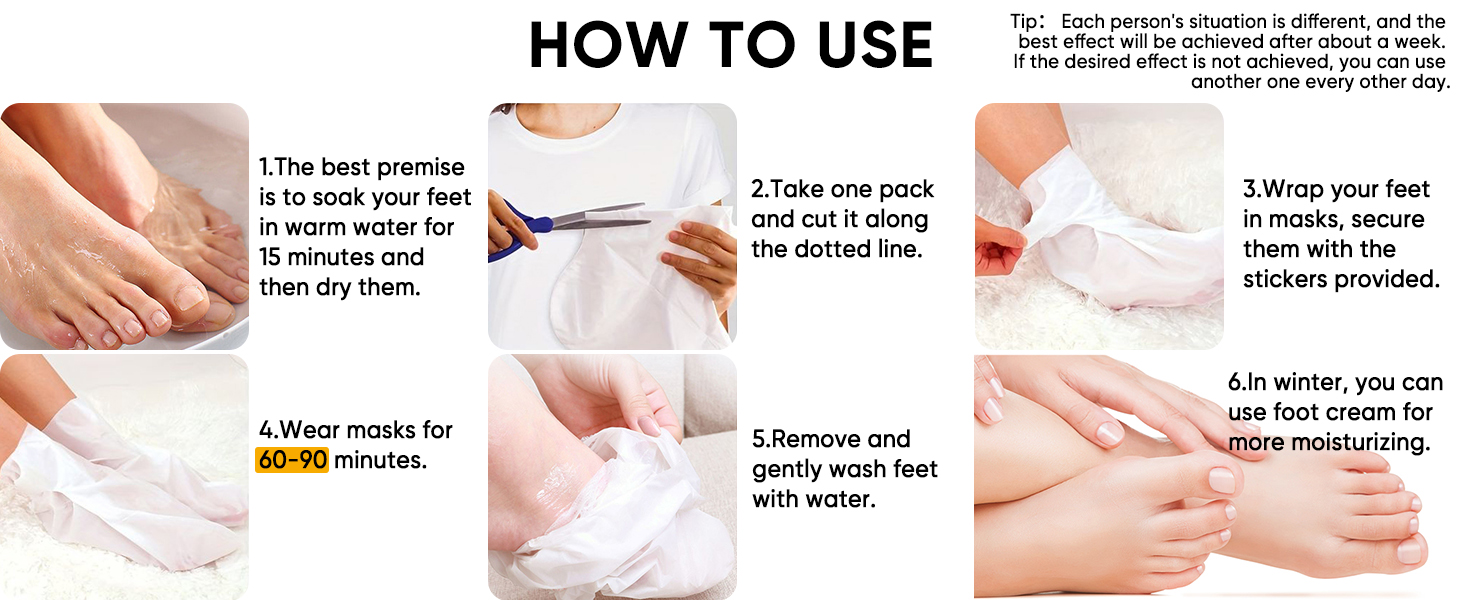 HOW TO USE

Tip： Each person's situation is different, and the best effect will be achieved after about a week. If the desired effect is not achieved, you can use another one every other day.

1.The best premise is to soak your feet in warm water for 15 minutes and then dry them.

2.Take one pack and cut it along the dotted line.

3.Wrap your feet in masks, secure them with the stickers provided.

4.Wear masks for 60-90 minutes.

5.Remove and gently wash feet with water.

6.In winter, you can use foot cream for more moisturizing.