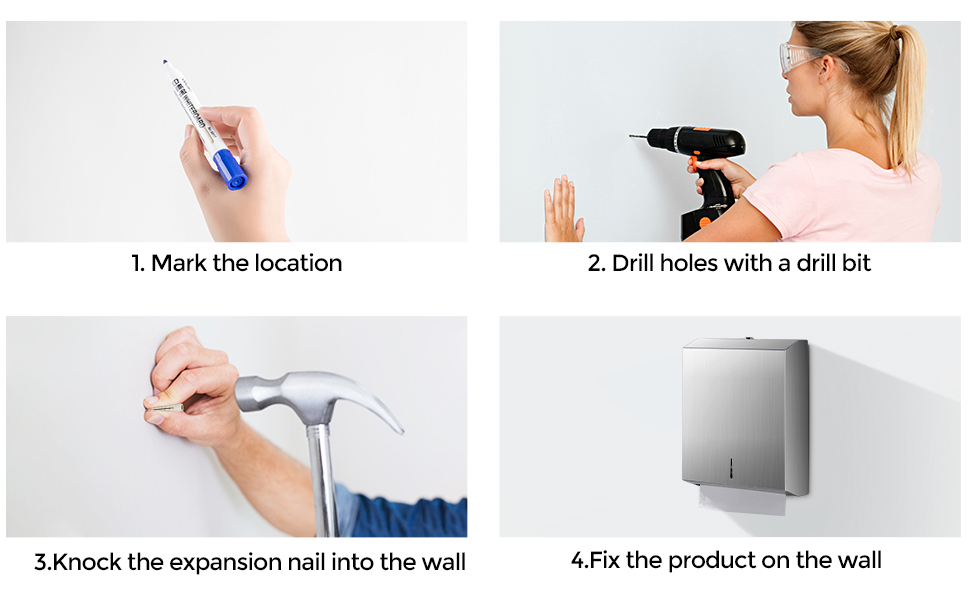 1. Mark the location

2. Drill holes with a drill bit

3.Knock the expansion nail into the wall

4.Fix the product on the wall