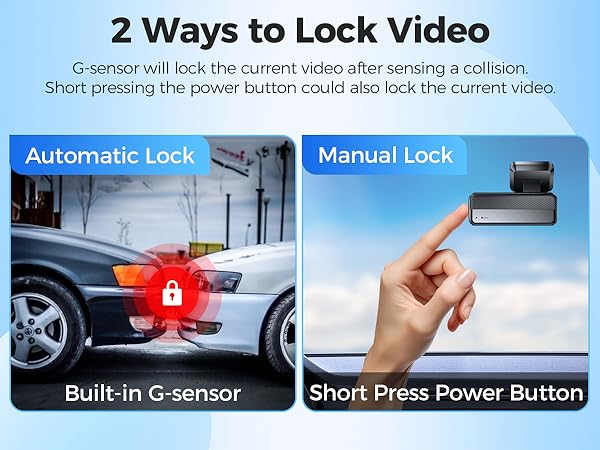 2 Ways to Lock Video

G-sensor will lock the current video after sensing a collision. Short pressing the power button could also lock the current video.

Automatic Lock

Built-in G-sensor

Manual Lock

Short Press Power Button