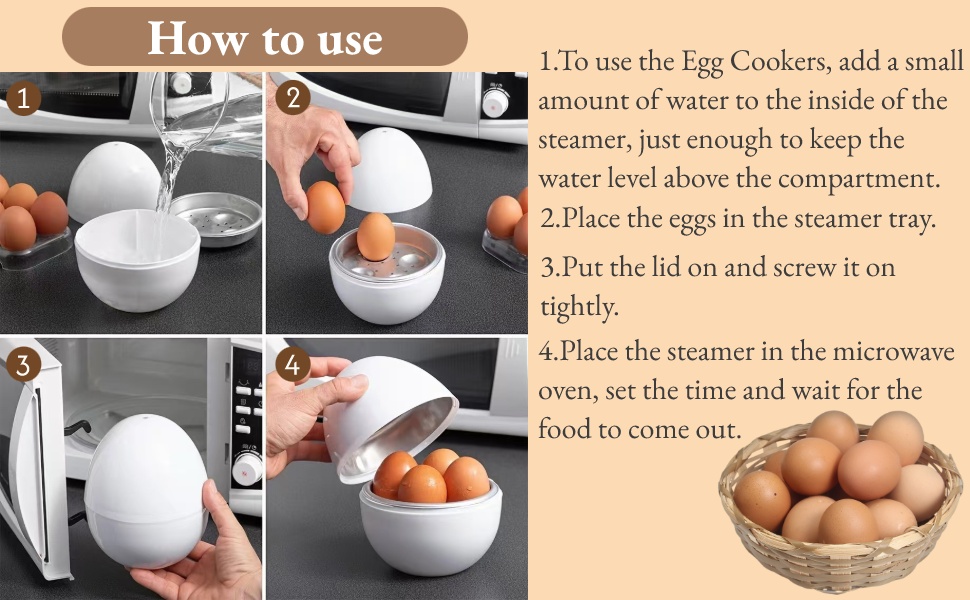 How to use

1

2

3

4

1.To use the Egg Cookers, add a small amount of water to the inside of the steamer, just enough to keep the water level above the compartment.

2.Place the eggs in the steamer tray.

3.Put the lid on and screw it on tightly.

4.Place the steamer in the microwave oven, set the time and wait for the food to come out.