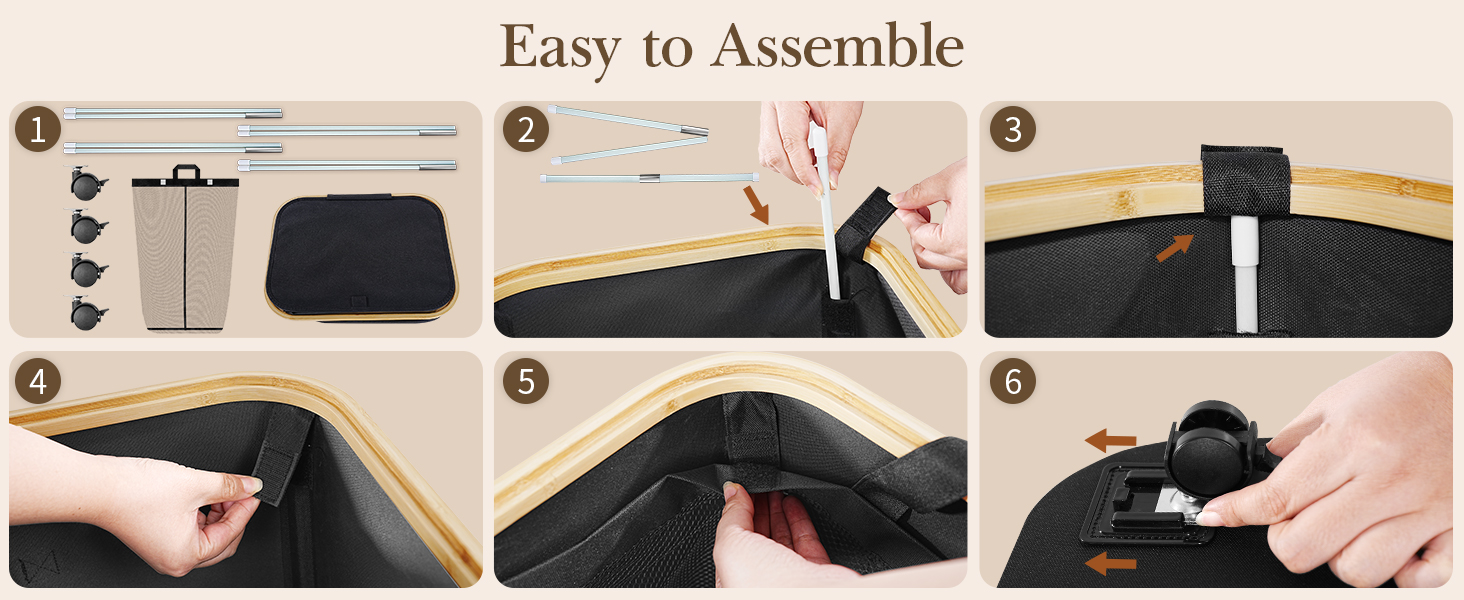 Easy to Assemble

1

2

3

4

5

6