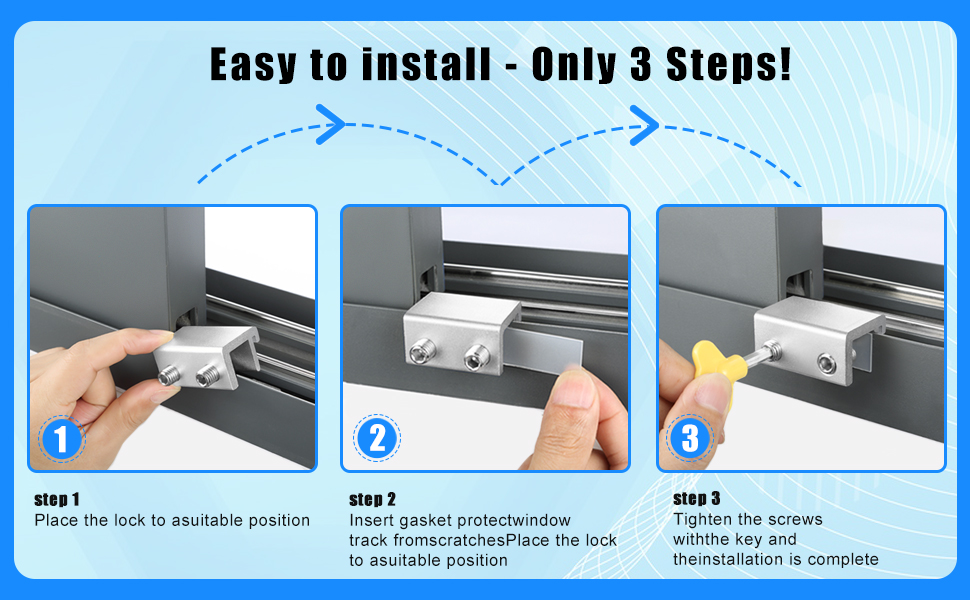 Easy to install - Only 3 Steps!

1

2

3

step 1
Place the lock to asuitable position

step 2
Insert gasket protectwindow track fromscratchesPlace the lock to asuitable position

step 3
Tighten the screws withthe key and theinstallation is complete