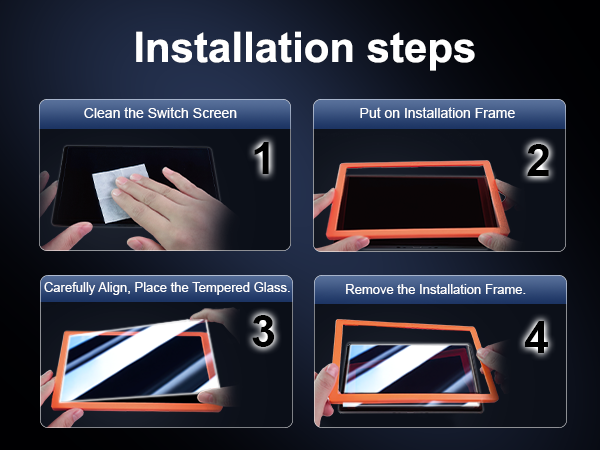 Installation steps

Clean the Switch Screen

1

Put on Installation Frame

2

Carefully Align, Place the Tempered Glass.

3

Remove the Installation Frame.

4