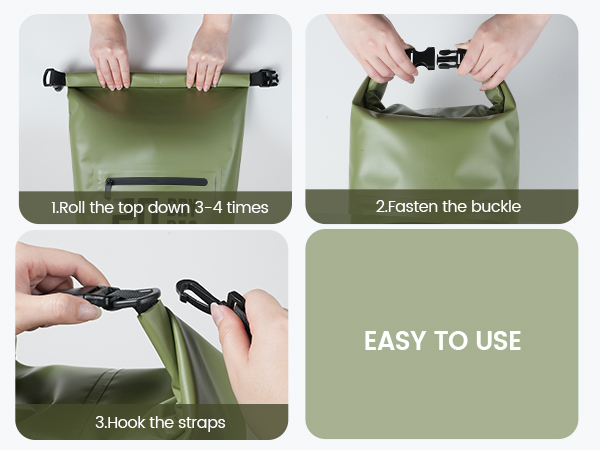 1.Roll the top down 3-4 times

2.Fasten the buckle

3.Hook the straps

EASY TO USE