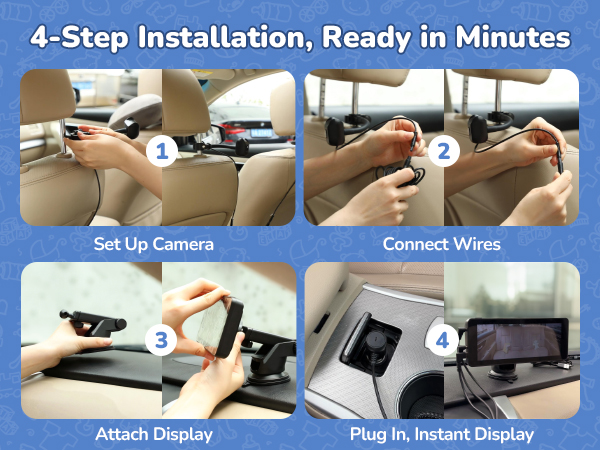 4-Step Installation, Ready in Minutes

1

Set Up Camera

2

Connect Wires

3

Attach Display

4

Plug In, Instant Display