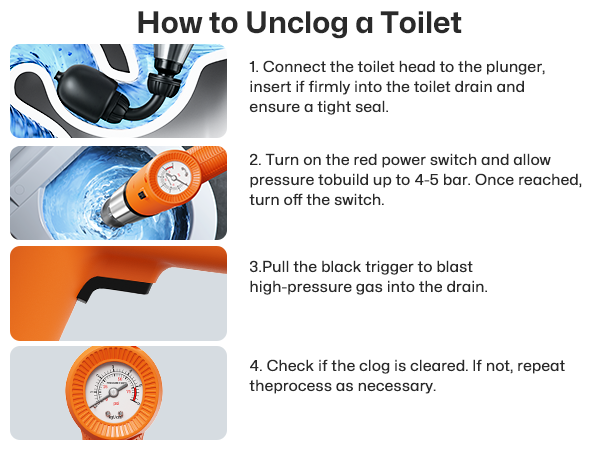 How to Unclog a Toilet

1. Connect the toilet head to the plunger, insert if firmly into the toilet drain and ensure a tight seal.

2. Turn on the red power switch and allow pressure tobuild up to 4-5 bar. Once reached, turn off the switch.

3.Pull the black trigger to blast high-pressure gas into the drain.

4. Check if the clog is cleared. If not, repeat theprocess as necessary.