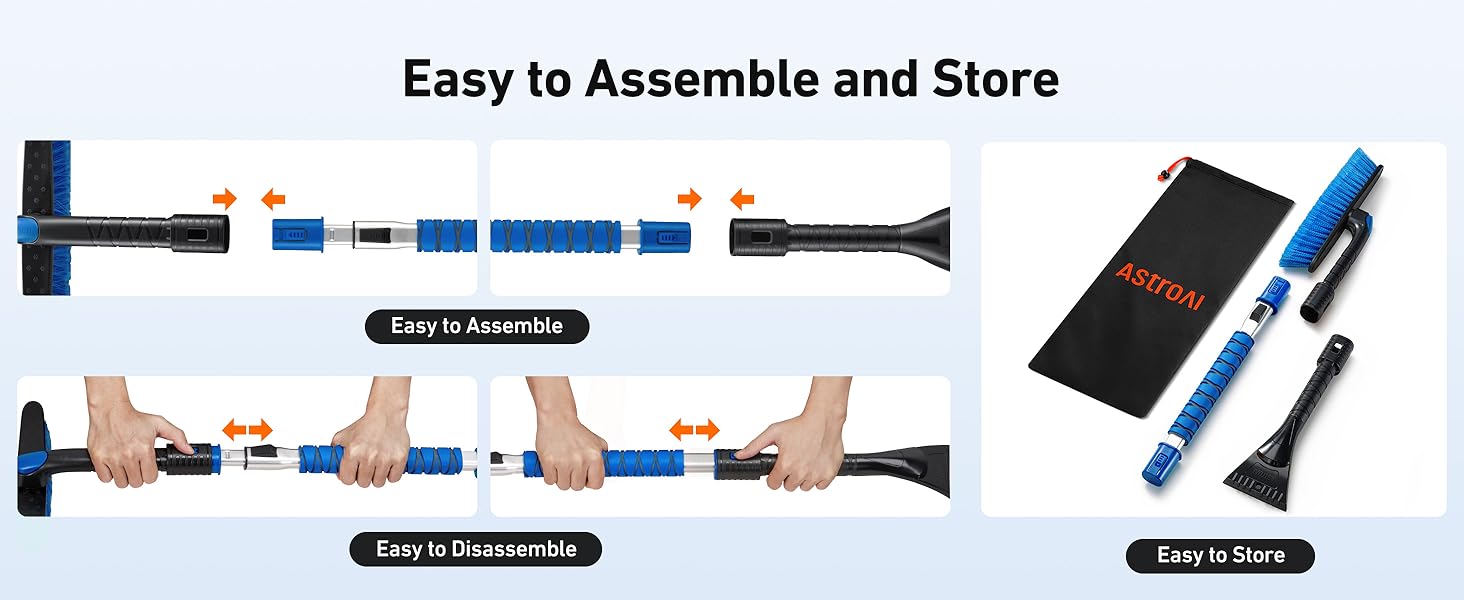 Easy to Assemble and Store

Easy to Assemble

Easy to Disassemble

AstroAI

Easy to Store