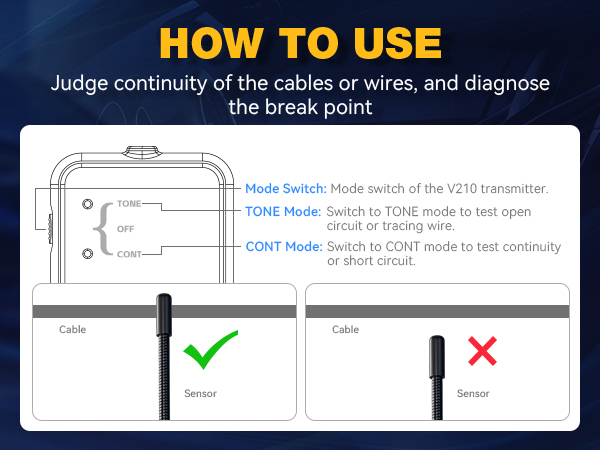 HOW TO USE

Judge continuity of the cables or wires, and diagnose the break point

TONE
OFF
CONT

Mode Switch: Mode switch of the V210 transmitter.

TONE Mode: Switch to TONE mode to test open circuit or tracing wire.

CONT Mode: Switch to CONT mode to test continuity or short circuit.

Cable

Sensor

Cable

Sensor