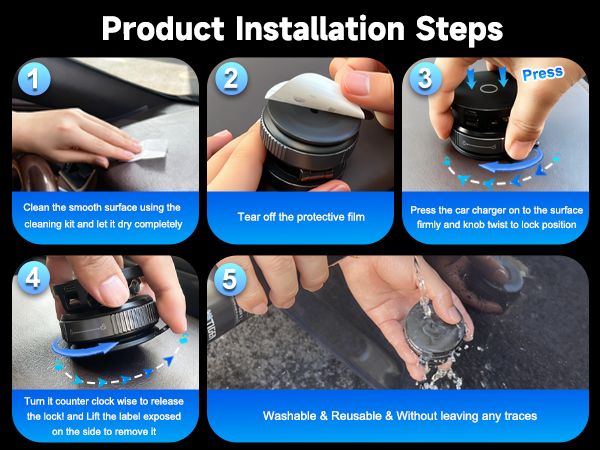 Product Installation Steps

1

Clean the smooth surface using the cleaning kit and let it dry completely

2

Tear off the protective film

3

Press

Press the car charger on to the surface firmly and knob twist to lock position

4

Turn it counter clock wise to release the lock! and Lift the label exposed on the side to remove it

5

Washable & Reusable & Without leaving any traces