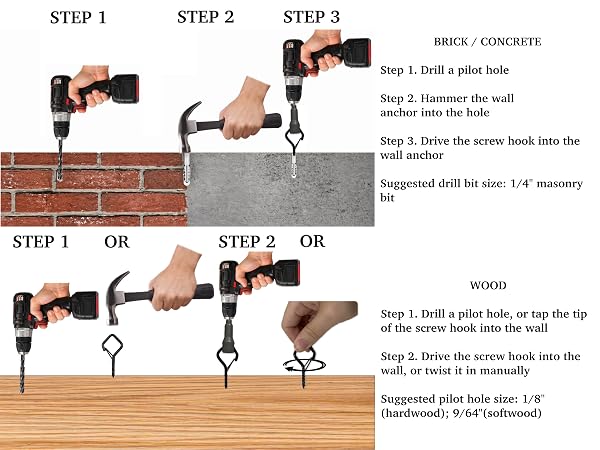 STEP 1    STEP 2    STEP 3

BRICK / CONCRETE

Step 1. Drill a pilot hole

Step 2. Hammer the wall anchor into the hole

Step 3. Drive the screw hook into the wall anchor

Suggested drill bit size: 1/4" masonry bit

STEP 1    OR    STEP 2    OR

WOOD

Step 1. Drill a pilot hole, or tap the tip of the screw hook into the wall

Step 2. Drive the screw hook into the wall, or twist it in manually

Suggested pilot hole size: 1/8" (hardwood); 9/64"(softwood)