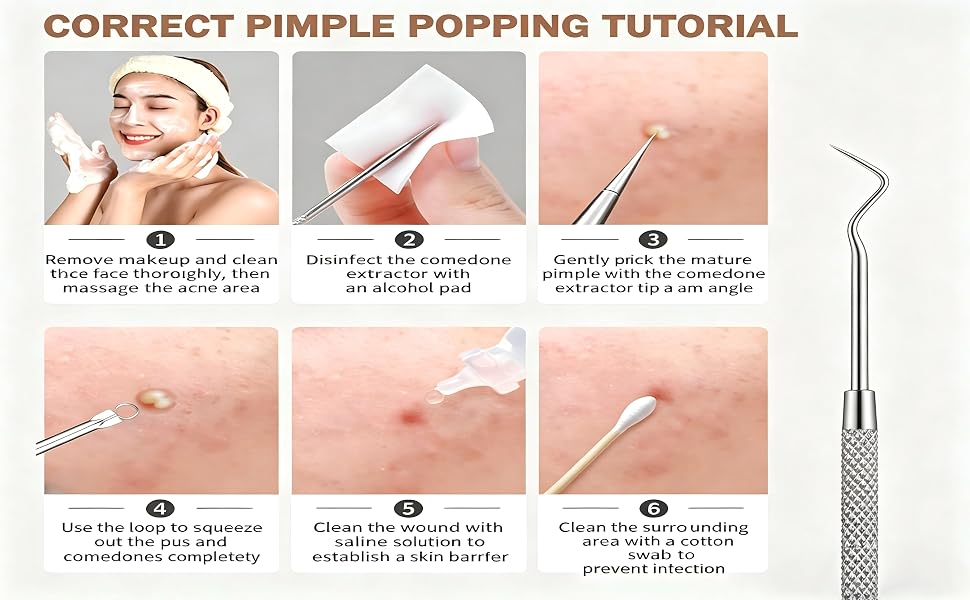 CORRECT PIMPLE POPPING TUTORIAL

1
Remove makeup and clean thce face thoroighly, then massage the acne area

2
Disinfect the comedone extractor with an alcohol pad

3
Gently prick the mature pimple with the comedone extractor tip a am angle

4
Use the loop to squeeze out the pus and comedones completety

5
Clean the wound with saline solution to establish a skin barrfer

6
Clean the surro unding area with a cotton swab to prevent intection