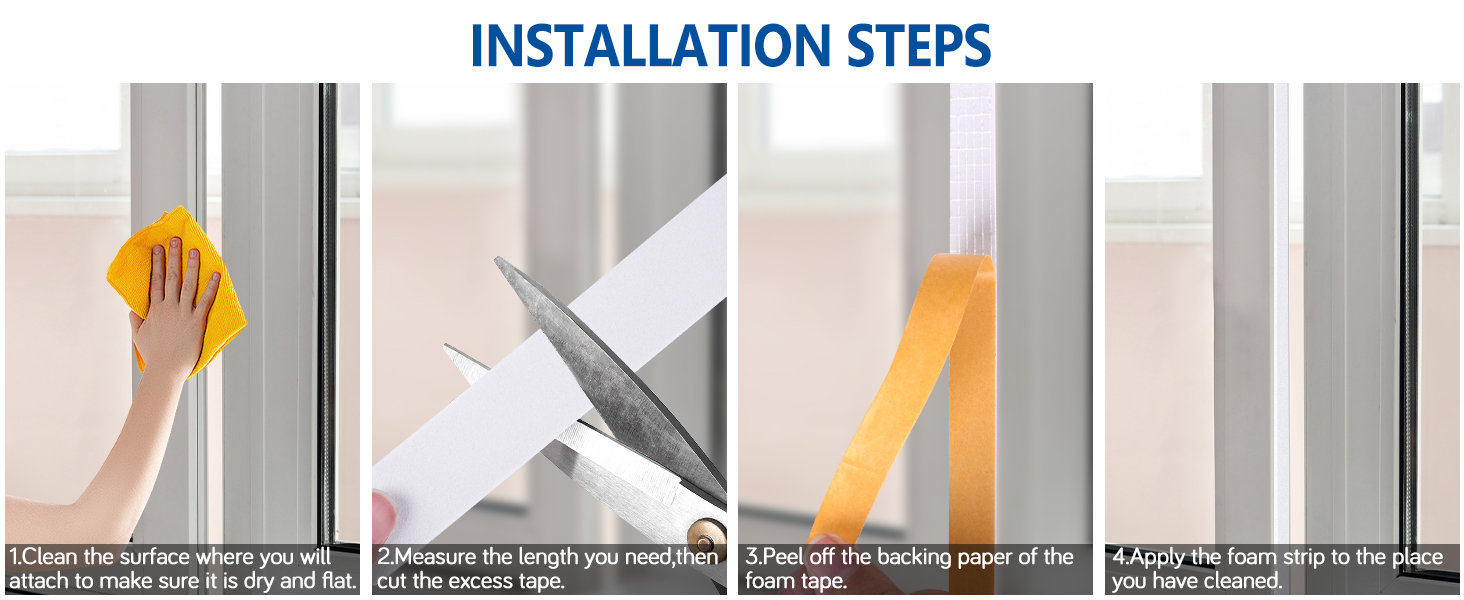 INSTALLATION STEPS

1.Clean the surface where you will attach to make sure it is dry and flat.

2.Measure the length you need,then cut the excess tape.

3.Peel off the backing paper of the foam tape.

4.Apply the foam strip to the place you have cleaned.