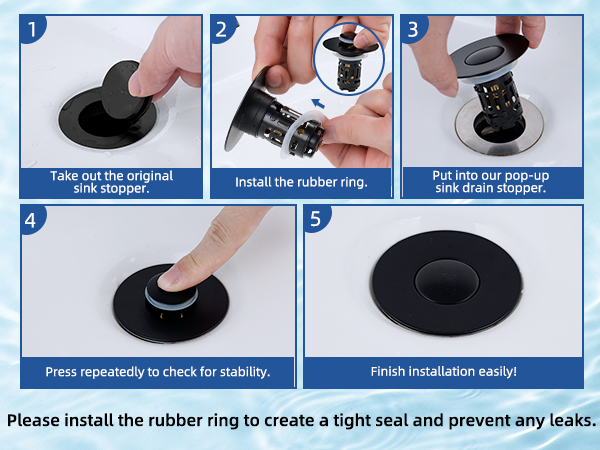 1

Take out the original sink stopper.

2

Install the rubber ring.

3

Put into our pop-up sink drain stopper.

4

Press repeatedly to check for stability.

5

Finish installation easily!

Please install the rubber ring to create a tight seal and prevent any leaks.