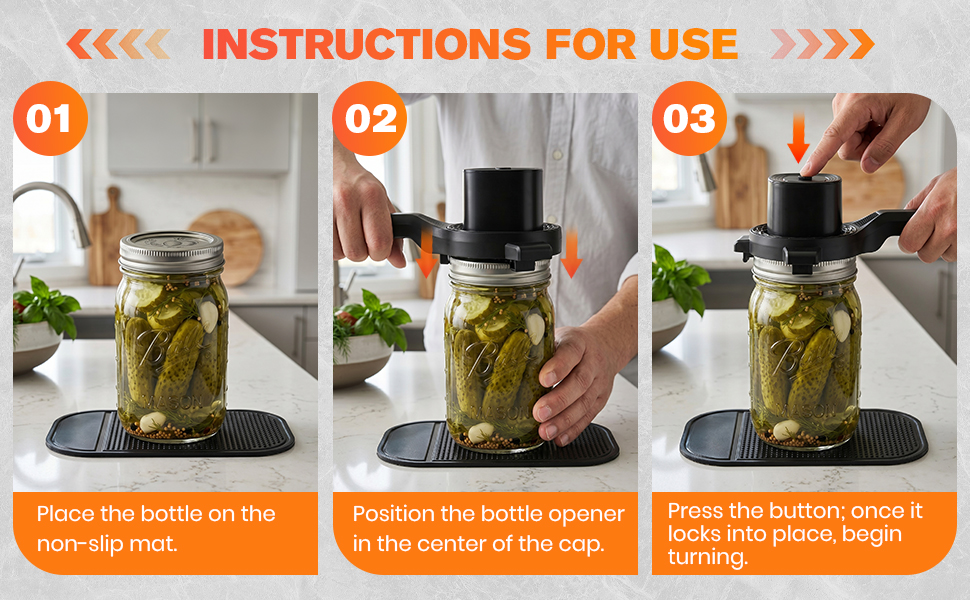 INSTRUCTIONS FOR USE

01

Place the bottle on the non-slip mat.

02

Position the bottle opener in the center of the cap.

03

Press the button; once it locks into place, begin turning.