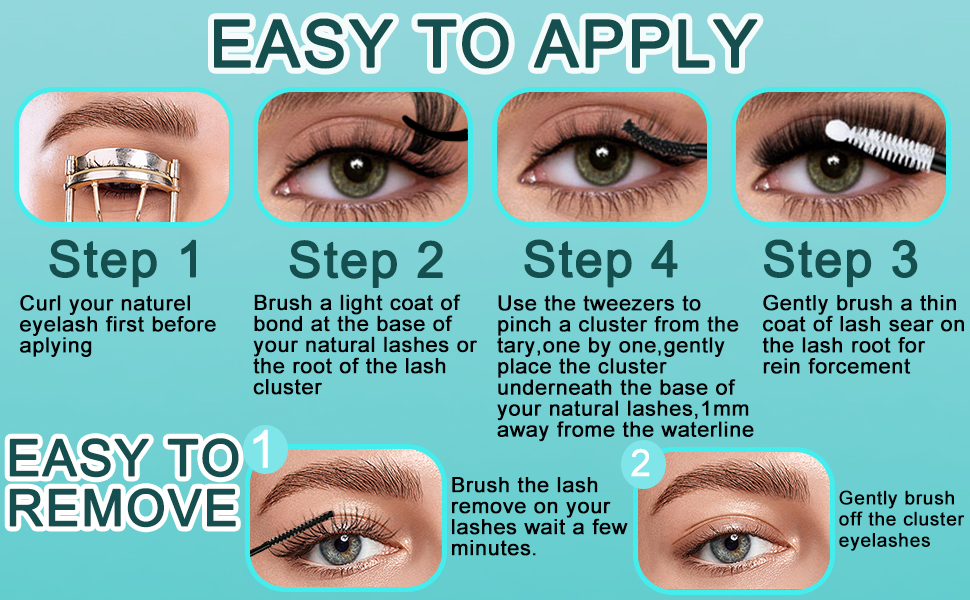 EASY TO APPLY

Step 1
Curl your naturel eyelash first before aplying

Step 2
Brush a light coat of bond at the base of your natural lashes or the root of the lash cluster

Step 4
Use the tweezers to pinch a cluster from the tary,one by one,gently place the cluster underneath the base of your natural lashes,1mm away frome the waterline

Step 3
Gently brush a thin coat of lash sear on the lash root for rein forcement

EASY TO REMOVE

1
Brush the lash remove on your lashes wait a few minutes.

2
Gently brush off the cluster eyelashes