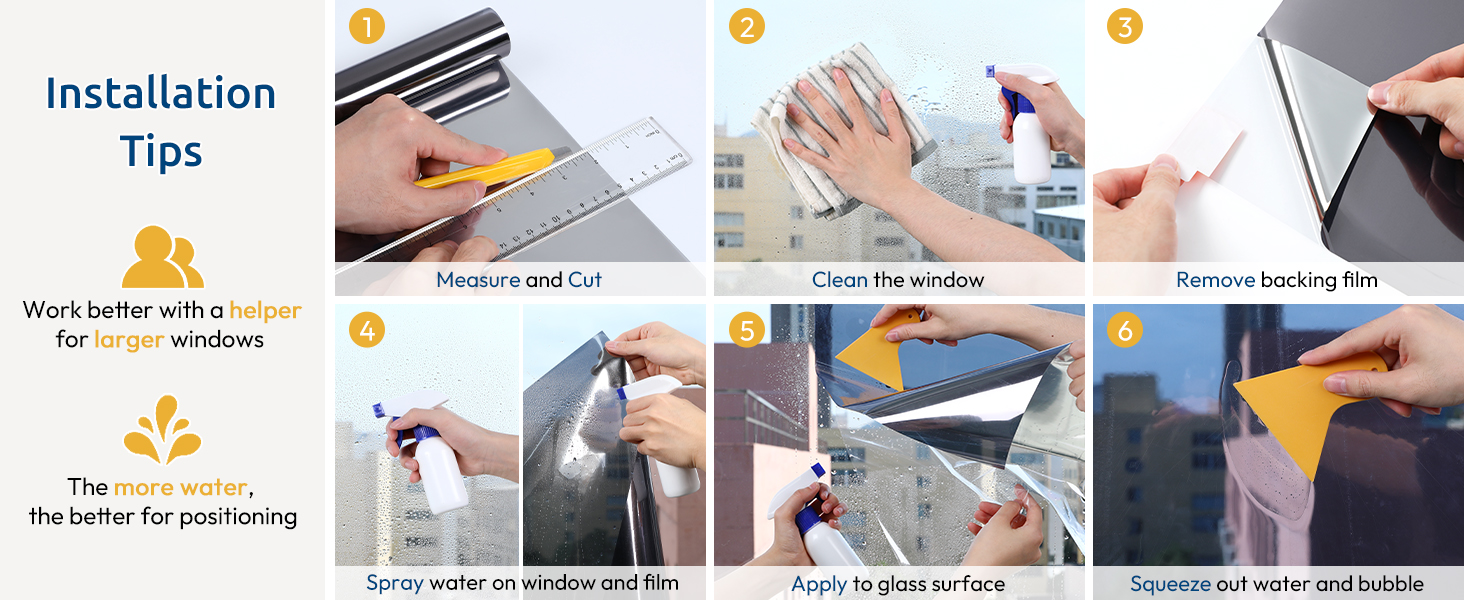 Installation Tips

Work better with a helper for larger windows

The more water, the better for positioning

1
Measure and Cut

2
Clean the window

3
Remove backing film

4
Spray water on window and film

5
Apply to glass surface

6
Squeeze out water and bubble