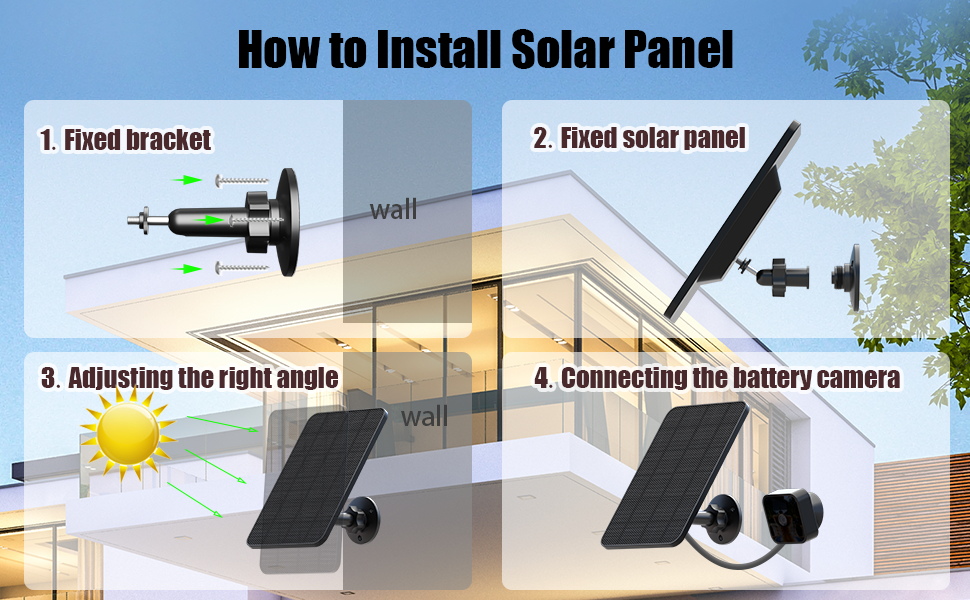 How to Install Solar Panel

1. Fixed bracket

wall

2. Fixed solar panel

3. Adjusting the right angle

wall

4. Connecting the battery camera