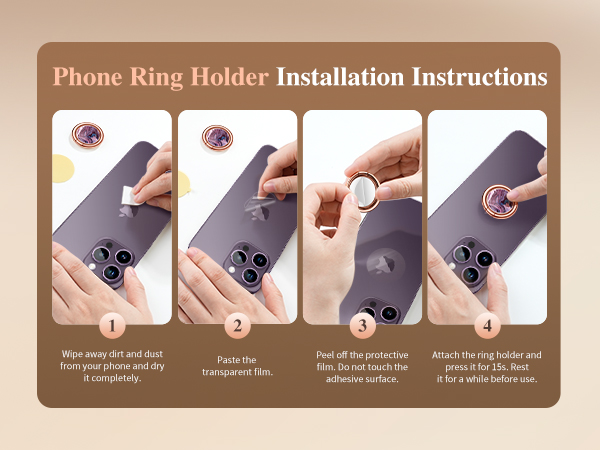 Phone Ring Holder Installation Instructions

1

Wipe away dirt and dust from your phone and dry it completely.

2

Paste the transparent film.

3

Peel off the protective film. Do not touch the adhesive surface.

4

Attach the ring holder and press it for 15s. Rest it for a while before use.