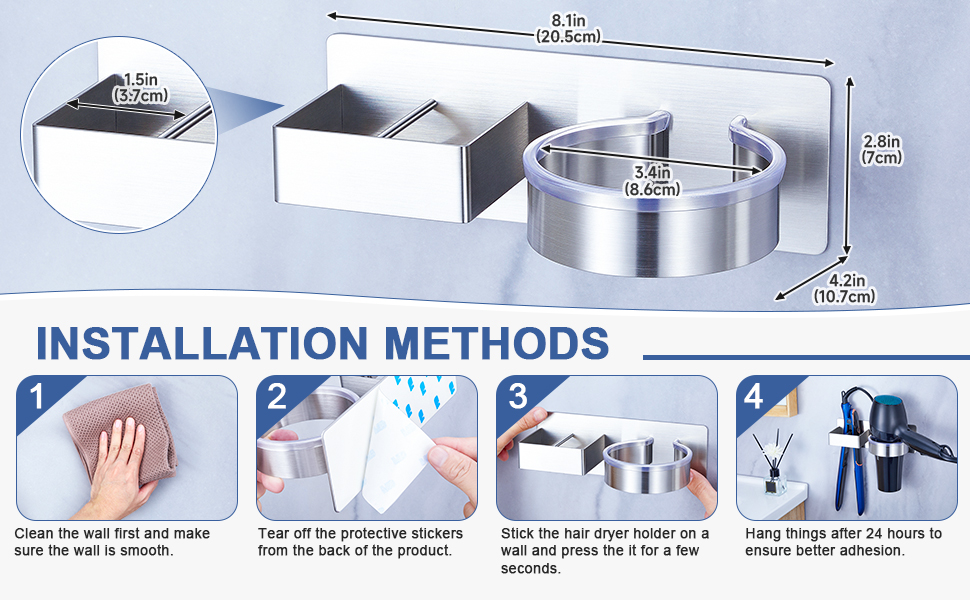 1.5in
(3.7cm)

8.1in
(20.5cm)

3.4in
(8.6cm)

2.8in
(7cm)

4.2in
(10.7cm)

INSTALLATION METHODS

1

Clean the wall first and make sure the wall is smooth.

2

Tear off the protective stickers from the back of the product.

3

Stick the hair dryer holder on a wall and press the it for a few seconds.

4

Hang things after 24 hours to ensure better adhesion.