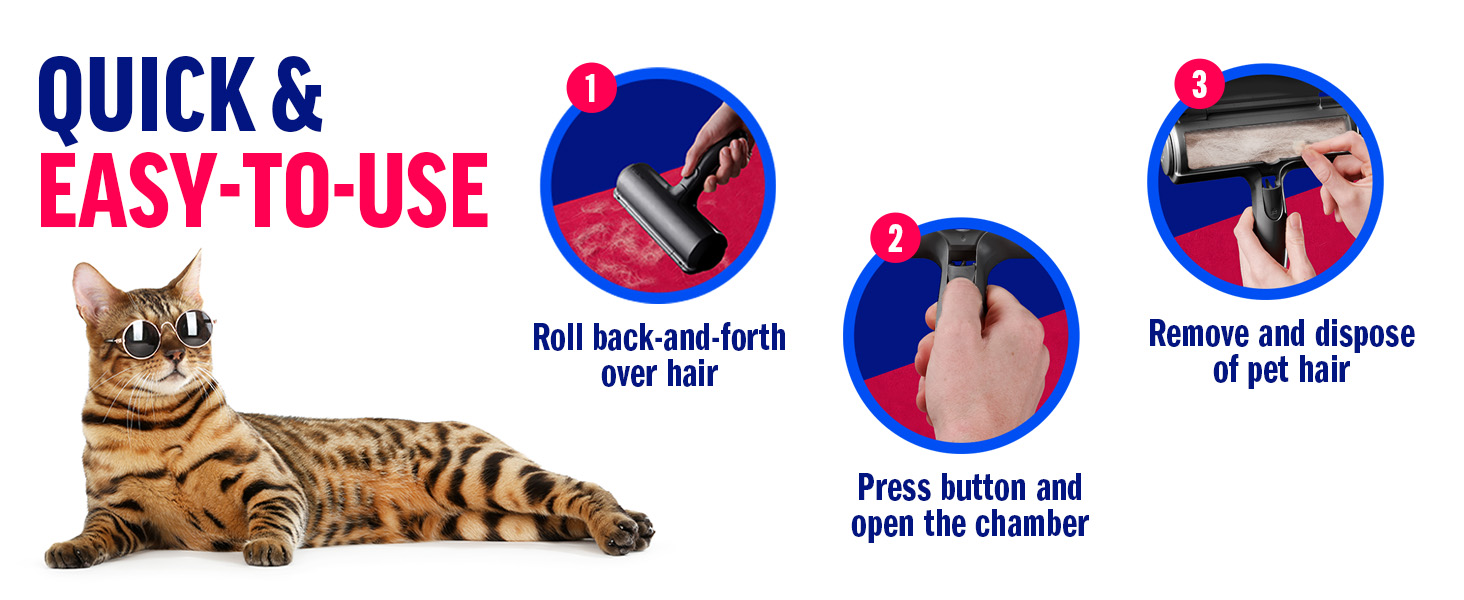 QUICK &
EASY-TO-USE

1
Roll back-and-forth over hair

2
Press button and open the chamber

3
Remove and dispose of pet hair