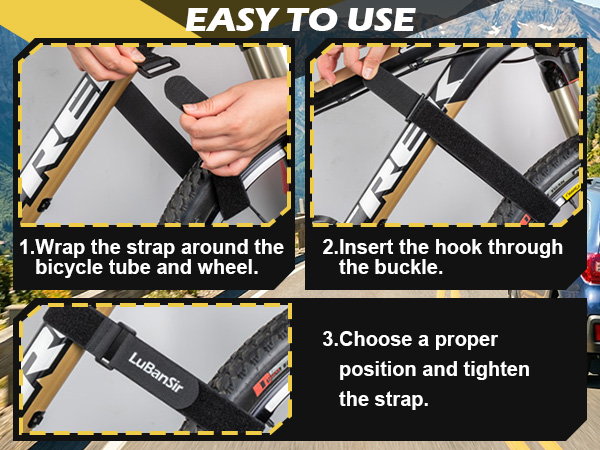 EASY TO USE

1.Wrap the strap around the bicycle tube and wheel.

2.Insert the hook through the buckle.

LuBanSir

3.Choose a proper position and tighten the strap.