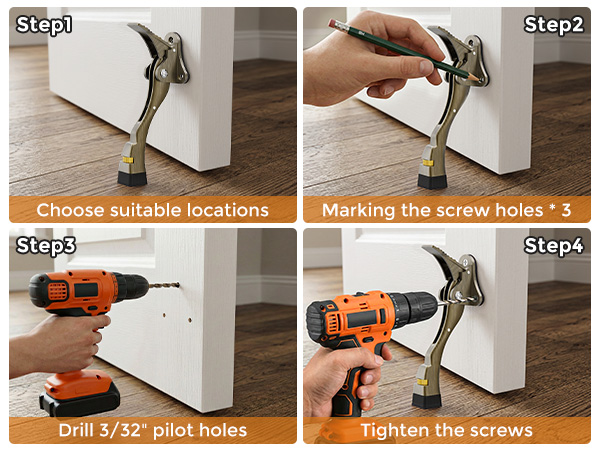 Step1
Choose suitable locations

Step2
Marking the screw holes * 3

Step3
Drill 3/32" pilot holes

Step4
Tighten the screws