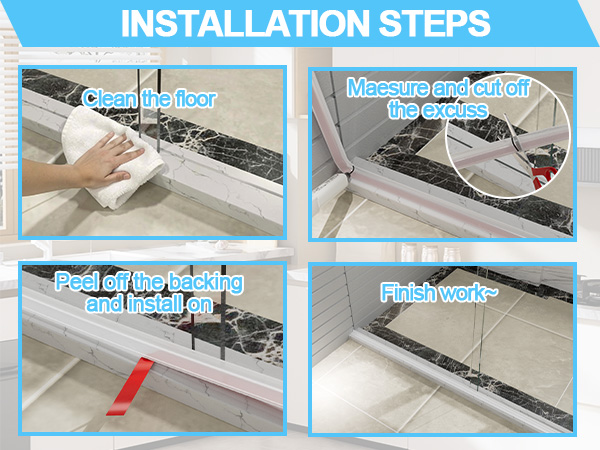 INSTALLATION STEPS

Clean the floor

Maesure and cut off the excuss

Peel off the backing and install on

Finish work~