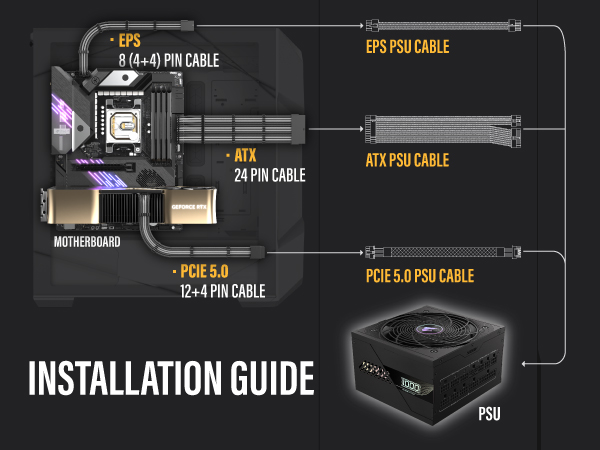 · EPS
8 (4+4) PIN CABLE

EPS PSU CABLE

· ATX
24 PIN CABLE

ATX PSU CABLE

GEFORCE RTX

MOTHERBOARD

· PCIE 5.0
12+4 PIN CABLE

PCIE 5.0 PSU CABLE

INSTALLATION GUIDE

1000

PSU