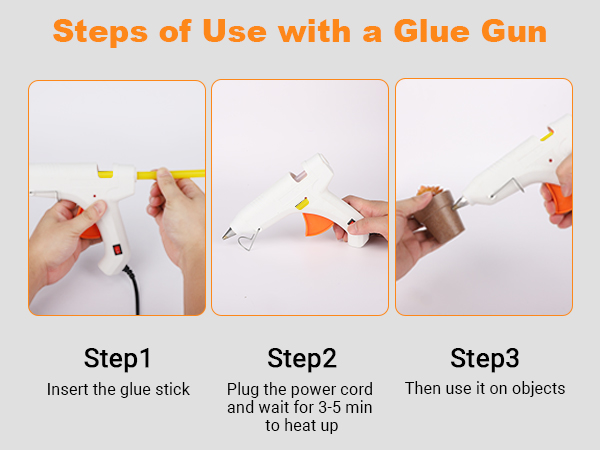 Steps of Use with a Glue Gun

Step1
Insert the glue stick

Step2
Plug the power cord and wait for 3-5 min to heat up

Step3
Then use it on objects