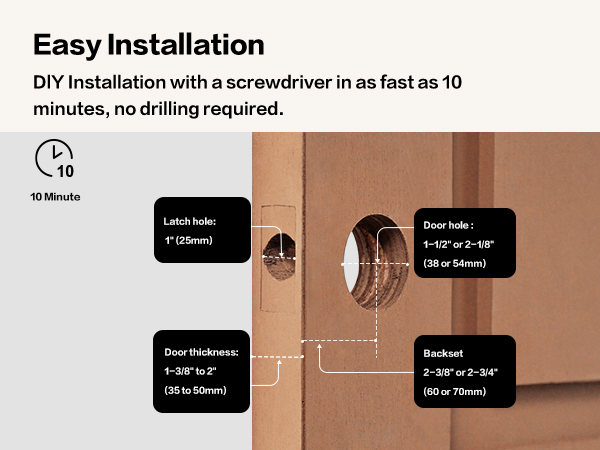 Easy Installation

DIY Installation with a screwdriver in as fast as 10 minutes, no drilling required.

10

10 Minute

Latch hole:
1" (25mm)

Door hole :
1-1/2" or 2-1/8"
(38 or 54mm)

Door thickness:
1-3/8" to 2"
(35 to 50mm)

Backset
2-3/8" or 2-3/4"
(60 or 70mm)