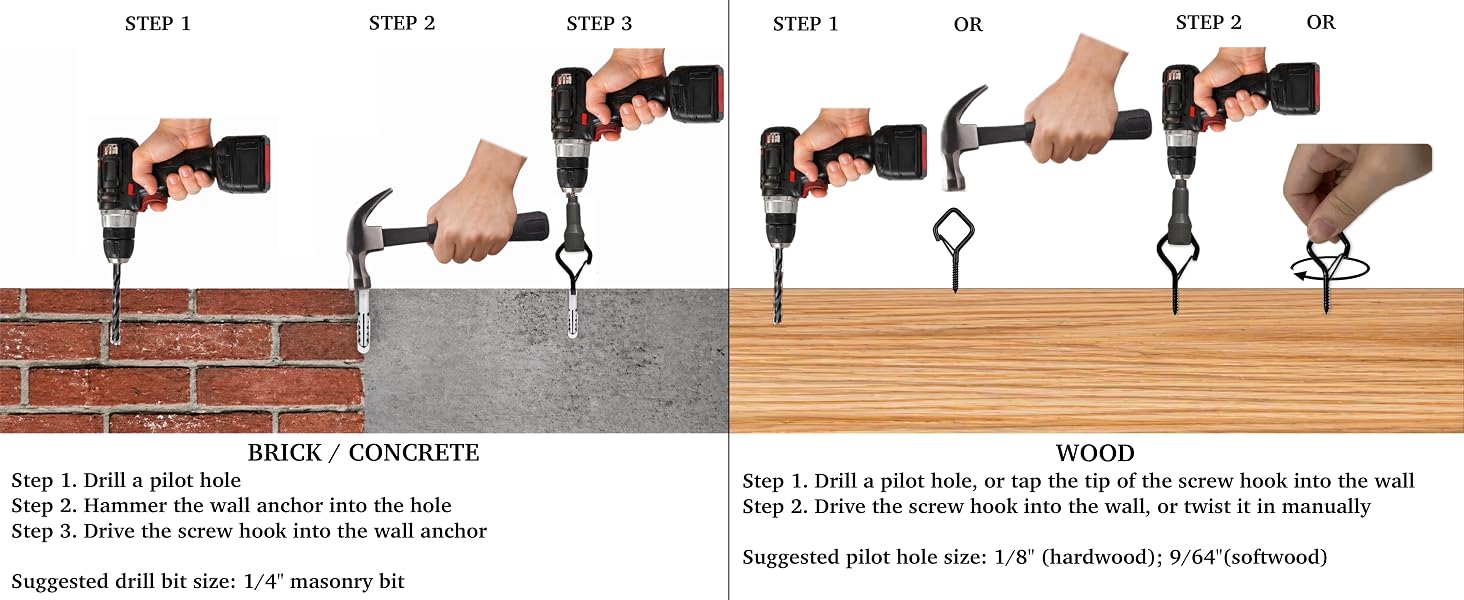 STEP 1 STEP 2 STEP 3

BRICK / CONCRETE

Step 1. Drill a pilot hole
Step 2. Hammer the wall anchor into the hole
Step 3. Drive the screw hook into the wall anchor

Suggested drill bit size: 1/4" masonry bit

STEP 1 OR STEP 2 OR

WOOD

Step 1. Drill a pilot hole, or tap the tip of the screw hook into the wall
Step 2. Drive the screw hook into the wall, or twist it in manually

Suggested pilot hole size: 1/8" (hardwood); 9/64"(softwood)