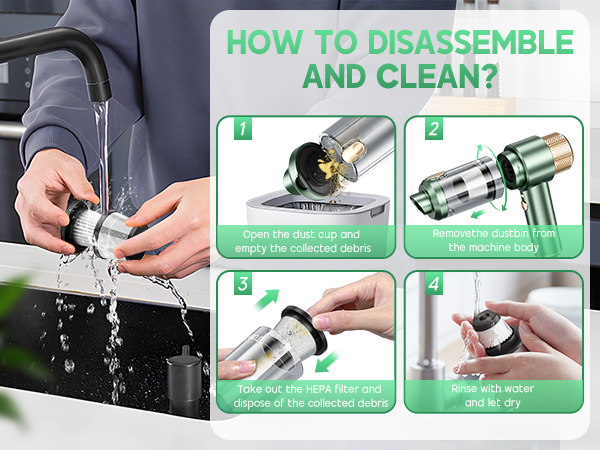 HOW TO DISASSEMBLE AND CLEAN?

1
Open the dust cup and empty the collected debris

2
Removethe dustbin from the machine body

3
Take out the HEPA filter and dispose of the collected debris

4
Rinse with water and let dry