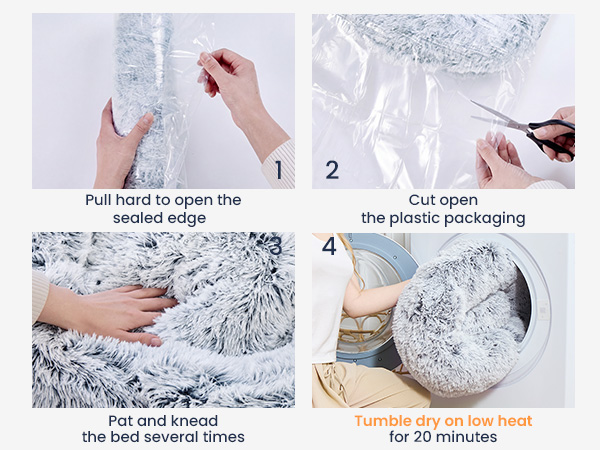 1
Pull hard to open the sealed edge

2
Cut open the plastic packaging

3
Pat and knead the bed several times

4
Tumble dry on low heat for 20 minutes