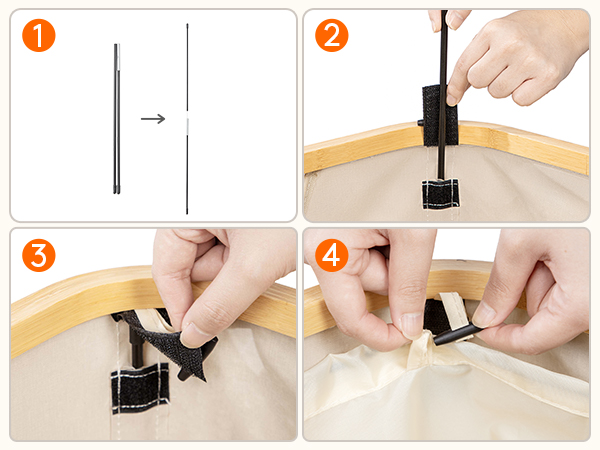 1
2
3
4