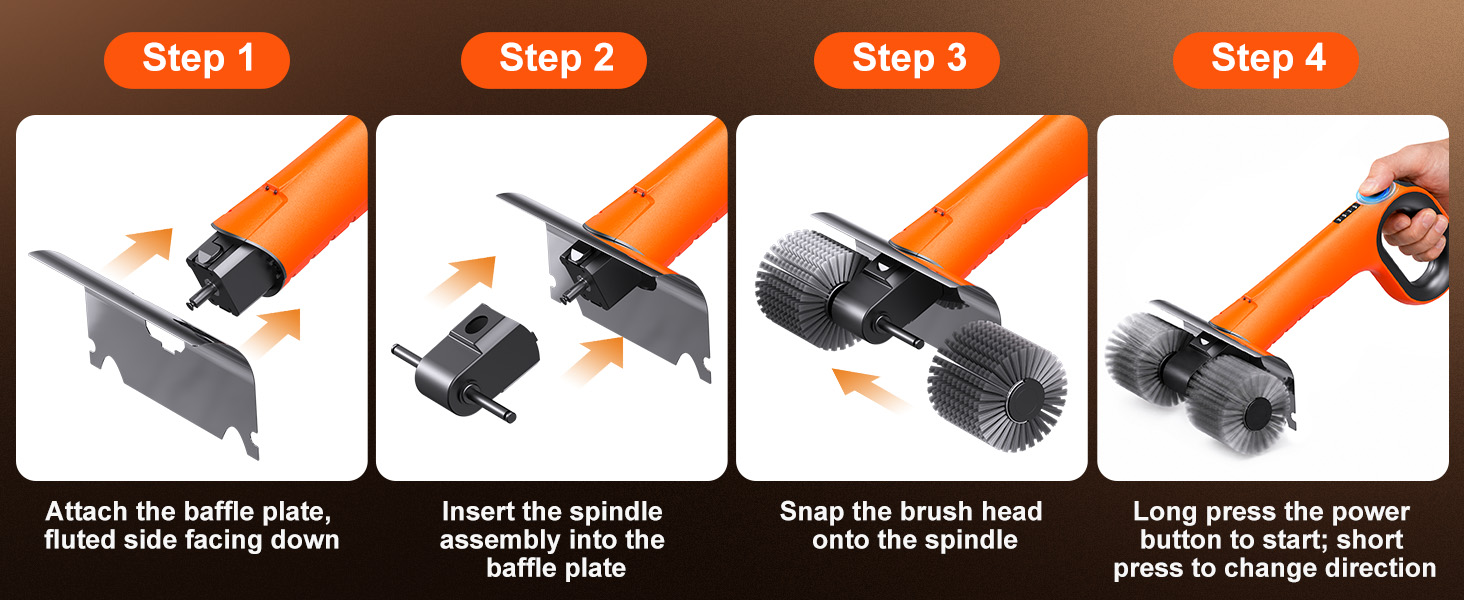 Step 1

Attach the baffle plate, fluted side facing down

Step 2

Insert the spindle assembly into the baffle plate

Step 3

Snap the brush head onto the spindle

Step 4

Long press the power button to start; short press to change direction