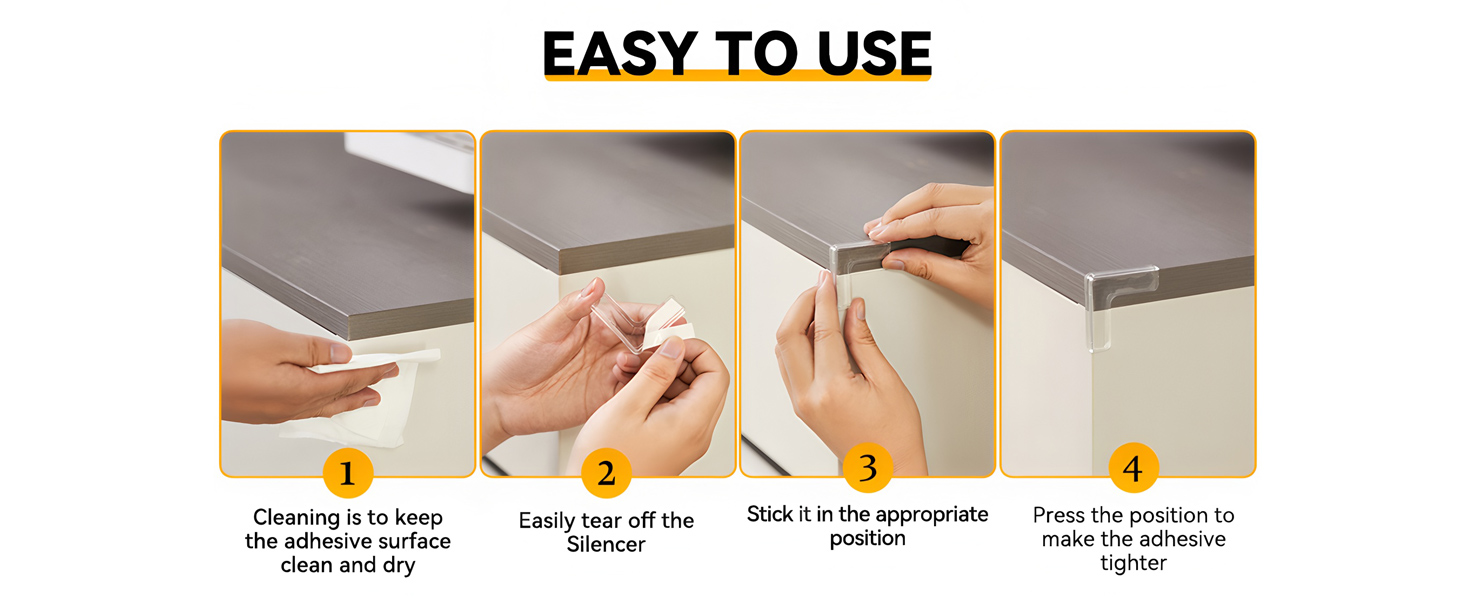 EASY TO USE

1

Cleaning is to keep the adhesive surface clean and dry

2

Easily tear off the Silencer

3

Stick it in the appropriate position

4

Press the position to make the adhesive tighter