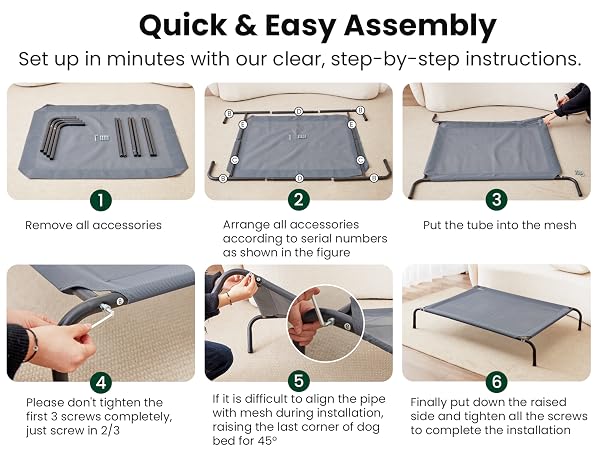 Quick & Easy Assembly

Set up in minutes with our clear, step-by-step instructions.

B D B E E C C B D B

1

Remove all accessories

2

Arrange all accessories according to serial numbers as shown in the figure

3

Put the tube into the mesh

4

Please don't tighten the first 3 screws completely, just screw in 2/3

5

If it is difficult to align the pipe with mesh during installation, raising the last corner of dog bed for 45°

6

Finally put down the raised side and tighten all the screws to complete the installation