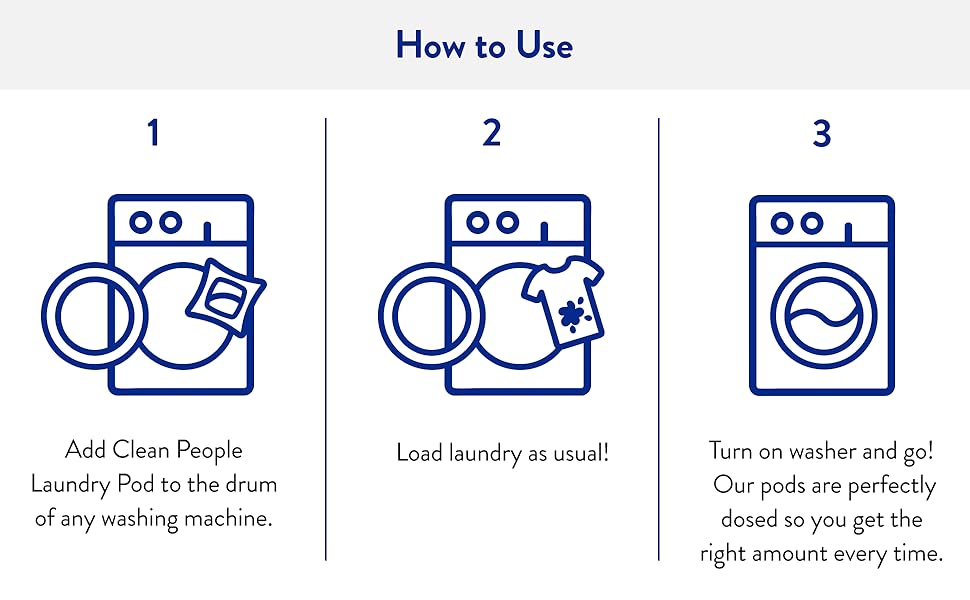 How to Use

1

Add Clean People Laundry Pod to the drum of any washing machine.

2

Load laundry as usual!

3

Turn on washer and go! Our pods are perfectly dosed so you get the right amount every time.