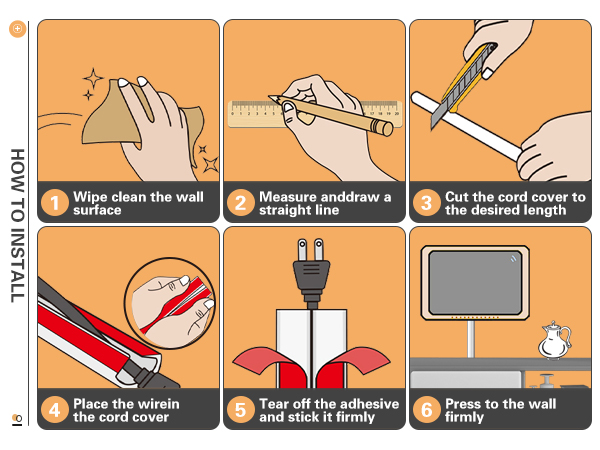 HOW TO INSTALL

1 Wipe clean the wall surface

2 Measure anddraw a straight line

3 Cut the cord cover to the desired length

4 Place the wirein the cord cover

5 Tear off the adhesive and stick it firmly

6 Press to the wall firmly