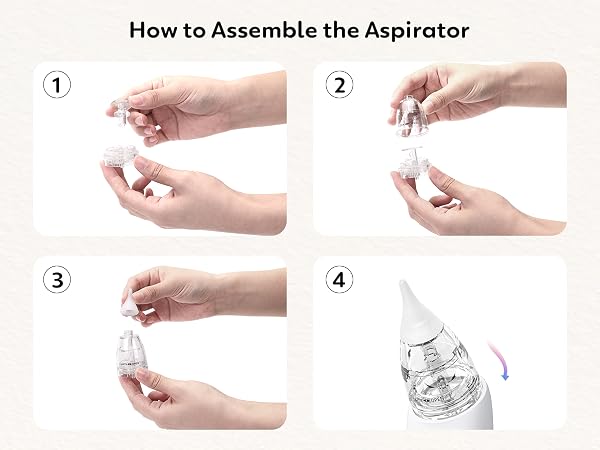 How to Assemble the Aspirator

1

2

3

4