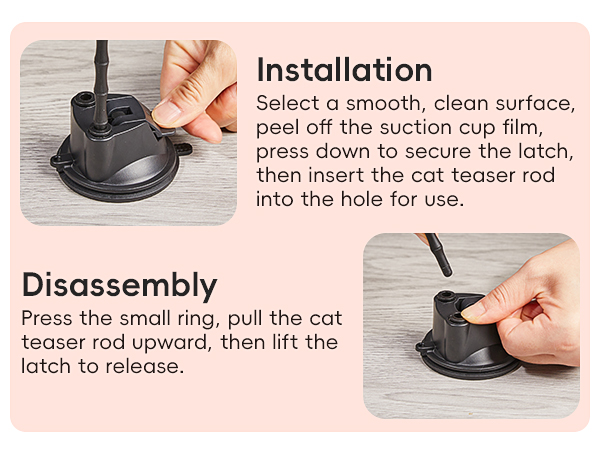 Installation
Select a smooth, clean surface, peel off the suction cup film, press down to secure the latch, then insert the cat teaser rod into the hole for use.

Disassembly
Press the small ring, pull the cat teaser rod upward, then lift the latch to release.